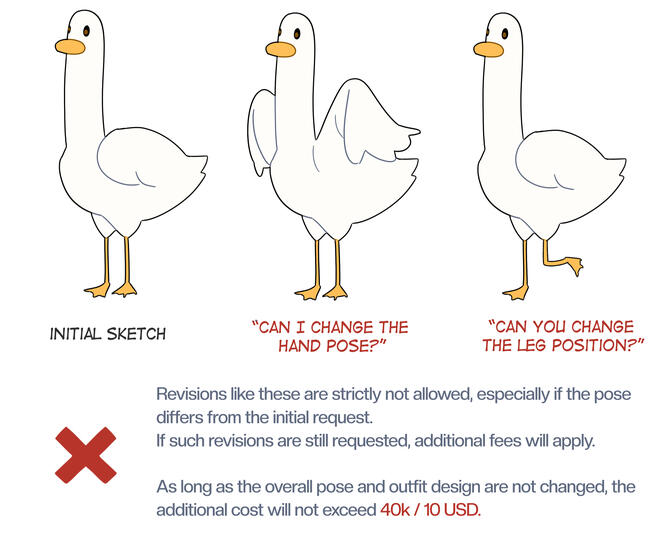 INITIAL SKETCH

"CAN I CHANGE THE HAND POSE?"

"CAN YOU CHANGE THE LEG POSITION?"

Revisions like these are strictly not allowed, especially if the pose differs from the initial request.
If such revisions are still requested, additional fees will apply.

As long as the overall pose and outfit design are not changed, the additional cost will not exceed 40k / 10 USD.